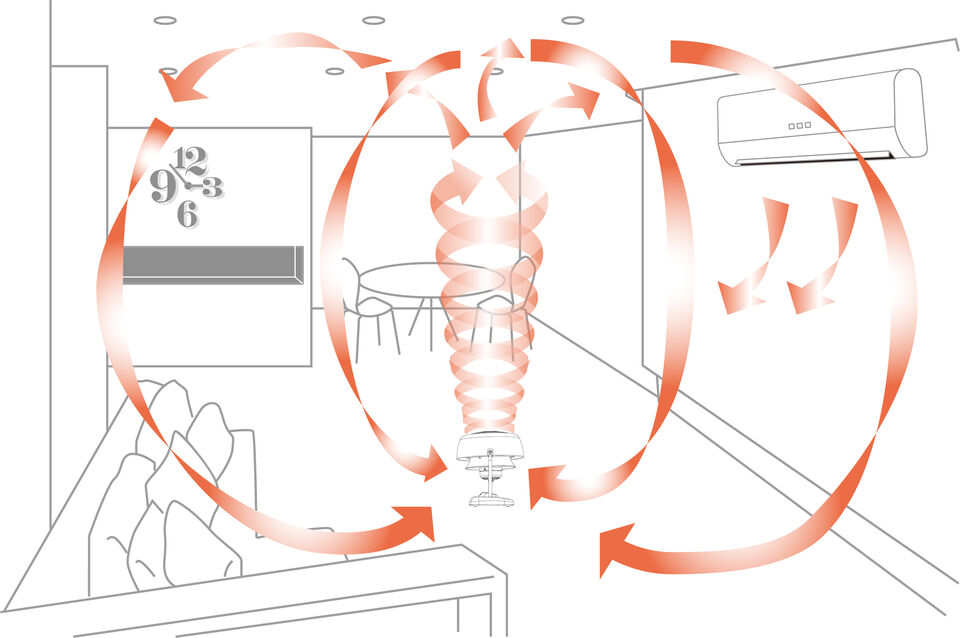 12
9
3
6